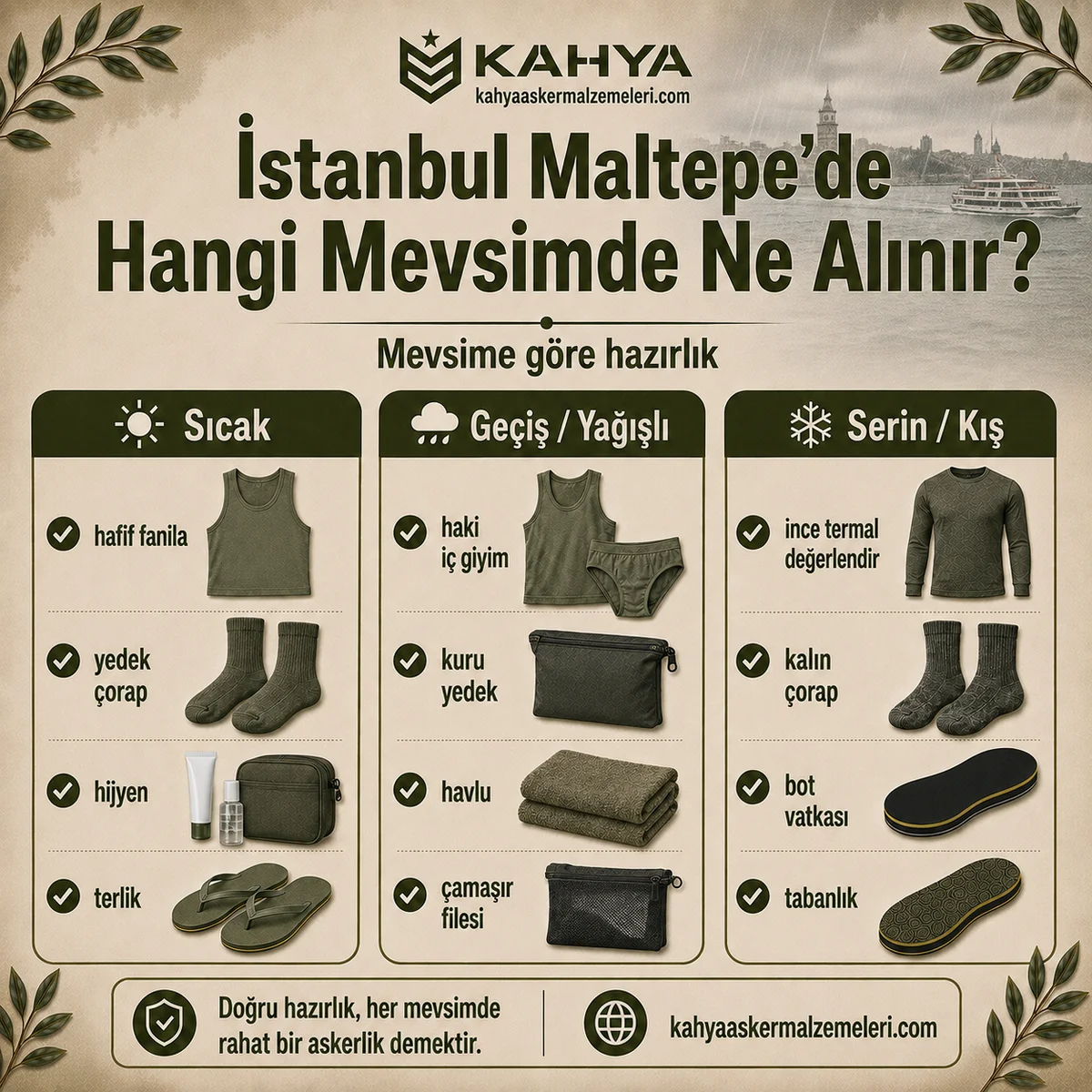 KAHYA
kahyaaskermalzemeleri.com

İstanbul Maltepe'de Hangi Mevsimde Ne Alınır?

Mevsime göre hazırlık

Sıcak

hafif fanila

yedek çorap

hijyen

terlik

Geçiş / Yağışlı

haki iç giyim

kuru yedek

havlu

çamaşır filesi

Serin / Kış

ince termal değerlendir

kalın çorap

bot vatkası

tabanlık

Doğru hazırlık, her mevsimde rahat bir askerlik demektir.

kahyaaskermalzemeleri.com